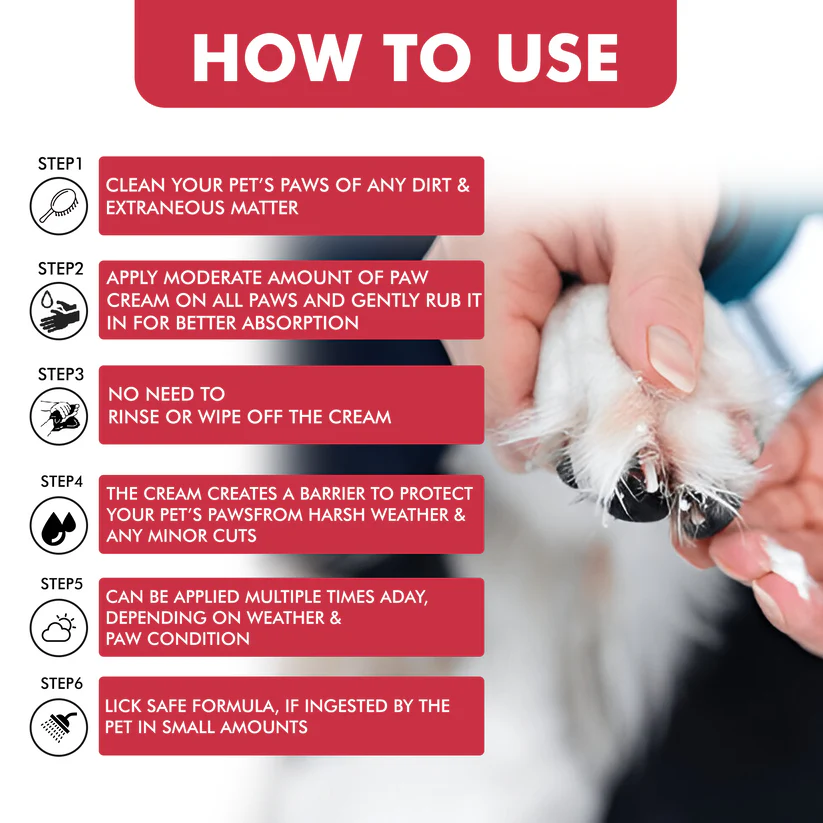 HOW TO USE

STEP1
CLEAN YOUR PET'S PAWS OF ANY DIRT & EXTRANEOUS MATTER

STEP2
APPLY MODERATE AMOUNT OF PAW CREAM ON ALL PAWS AND GENTLY RUB IT IN FOR BETTER ABSORPTION

STEP3
NO NEED TO RINSE OR WIPE OFF THE CREAM

STEP4
THE CREAM CREATES A BARRIER TO PROTECT YOUR PET'S PAWSFROM HARSH WEATHER & ANY MINOR CUTS

STEP5
CAN BE APPLIED MULTIPLE TIMES ADAY, DEPENDING ON WEATHER & PAW CONDITION

STEP6
LICK SAFE FORMULA, IF INGESTED BY THE PET IN SMALL AMOUNTS